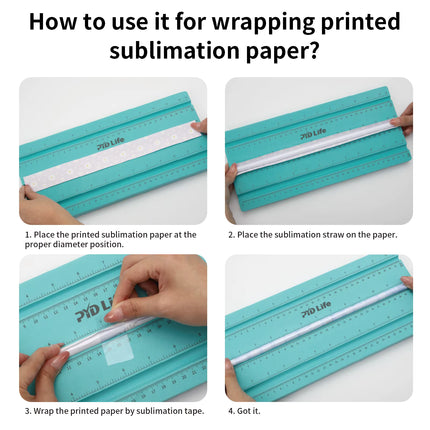 How to use it for wrapping printed sublimation paper?

PYD Life

1. Place the printed sublimation paper at the proper diameter position.

PYD Life

2. Place the sublimation straw on the paper.

PYD Life

3. Wrap the printed paper by sublimation tape.

PYD Life

4. Got it.